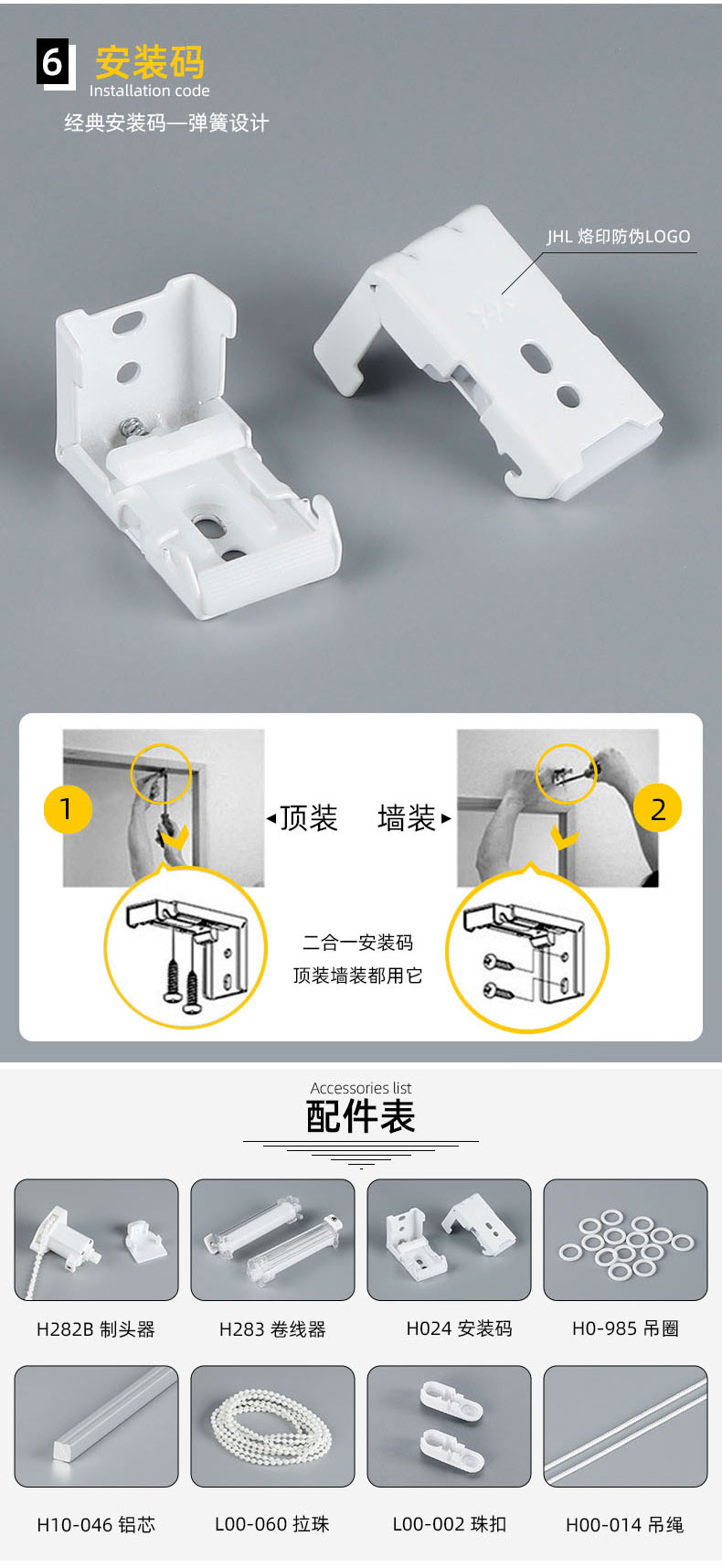 6 安装码
Installation code
经典安装码—弹簧设计

JHL 烙印防伪LOGO

1
◂顶装
墙装▸
2

二合一安装码
顶装墙装都用它

Accessories list
配件表

H282B 制头器
H283 卷线器
H024 安装码
H0-985 吊圈
H10-046 铝芯
L00-060 拉珠
L00-002 珠扣
H00-014 吊绳