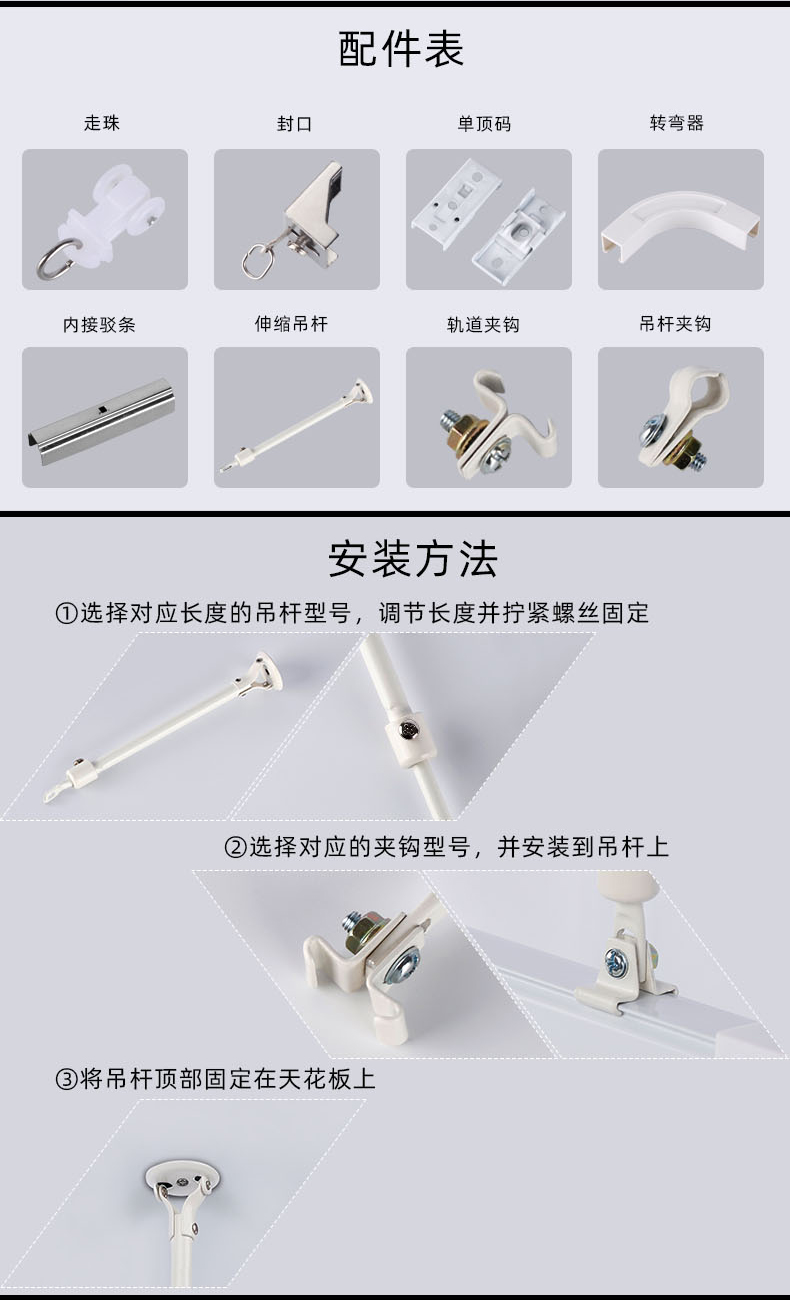 配件表

走珠

封口

单顶码

转弯器

内接驳条

伸缩吊杆

轨道夹钩

吊杆夹钩

安装方法

①选择对应长度的吊杆型号，调节长度并拧紧螺丝固定

②选择对应的夹钩型号，并安装到吊杆上

③将吊杆顶部固定在天花板上